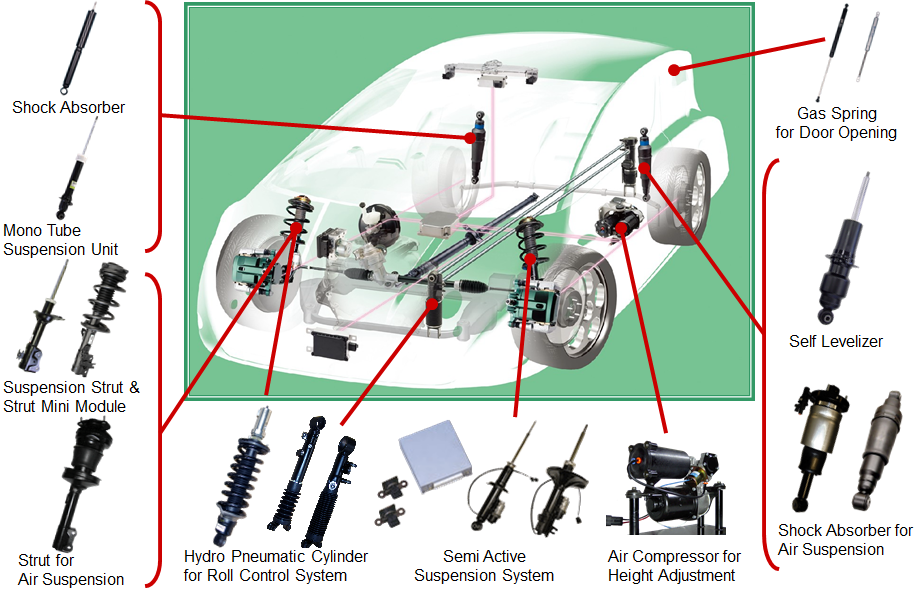 Shock Absorber

Mono Tube Suspension Unit

Suspension Strut & Strut Mini Module

Strut for Air Suspension

Hydro Pneumatic Cylinder for Roll Control System

Semi Active Suspension System

Air Compressor for Height Adjustment

Gas Spring for Door Opening

Self Levelizer

Shock Absorber for Air Suspension