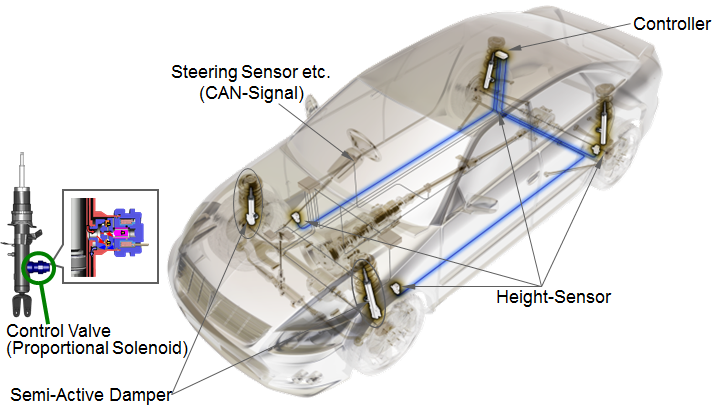 Controller

Steering Sensor etc.
(CAN-Signal)

Height-Sensor

Control Valve
(Proportional Solenoid)

Semi-Active Damper